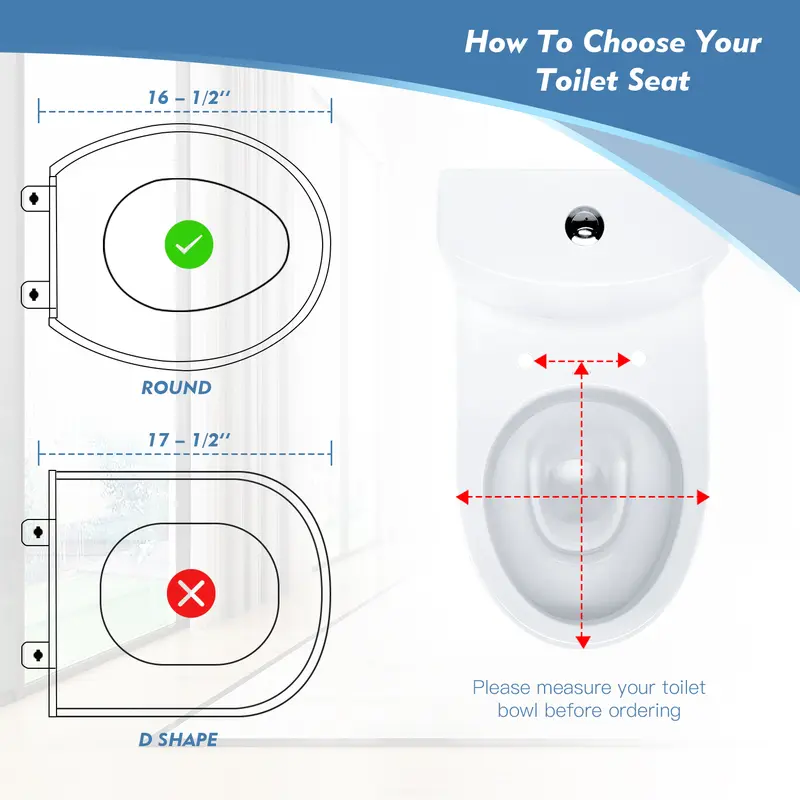 How To Choose Your Toilet Seat

16 – 1/2''

ROUND

17 – 1/2''

D SHAPE

Please measure your toilet bowl before ordering